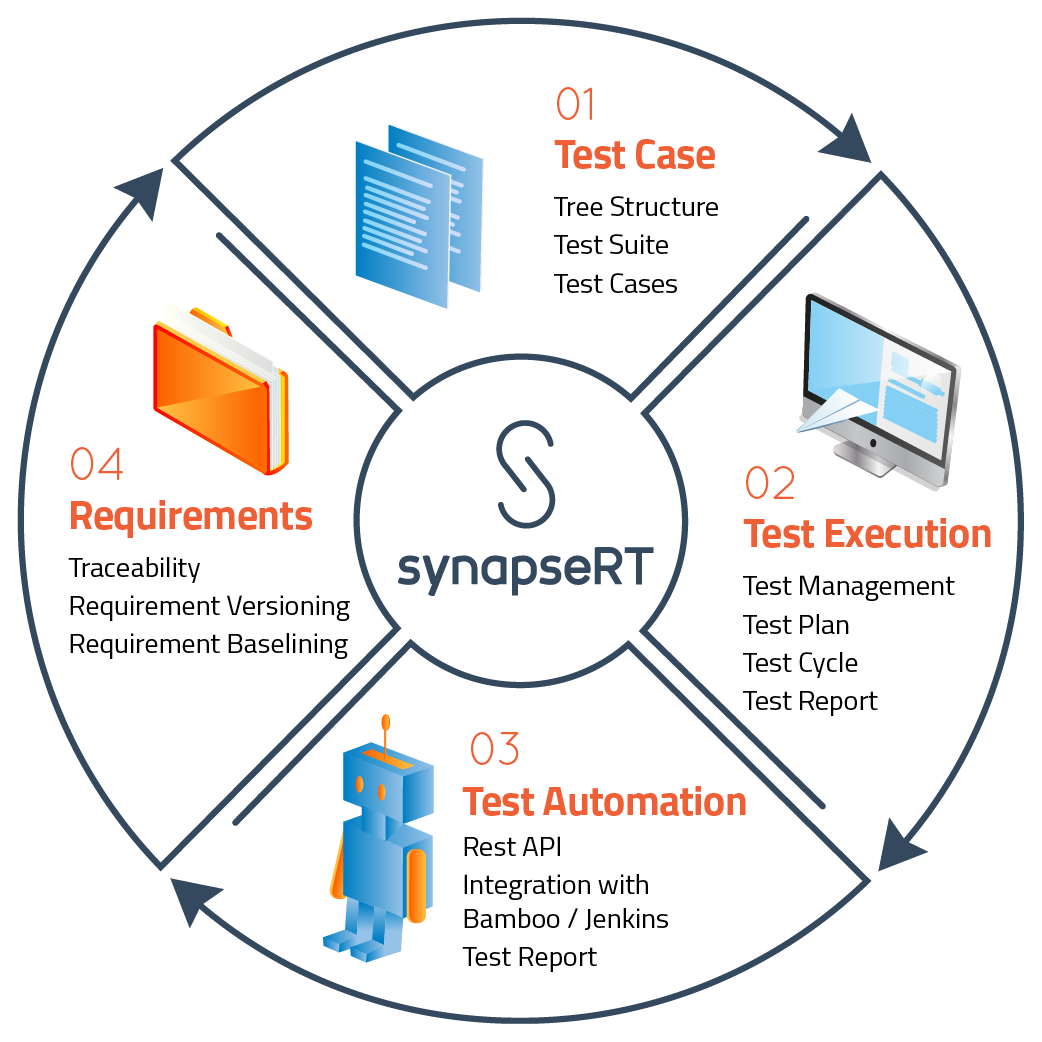 01
Test Case
Tree Structure
Test Suite
Test Cases

02
Test Execution
Test Management
Test Plan
Test Cycle
Test Report

03
Test Automation
Rest API
Integration with Bamboo / Jenkins
Test Report

04
Requirements
Traceability
Requirement Versioning
Requirement Baselining

synapseRT