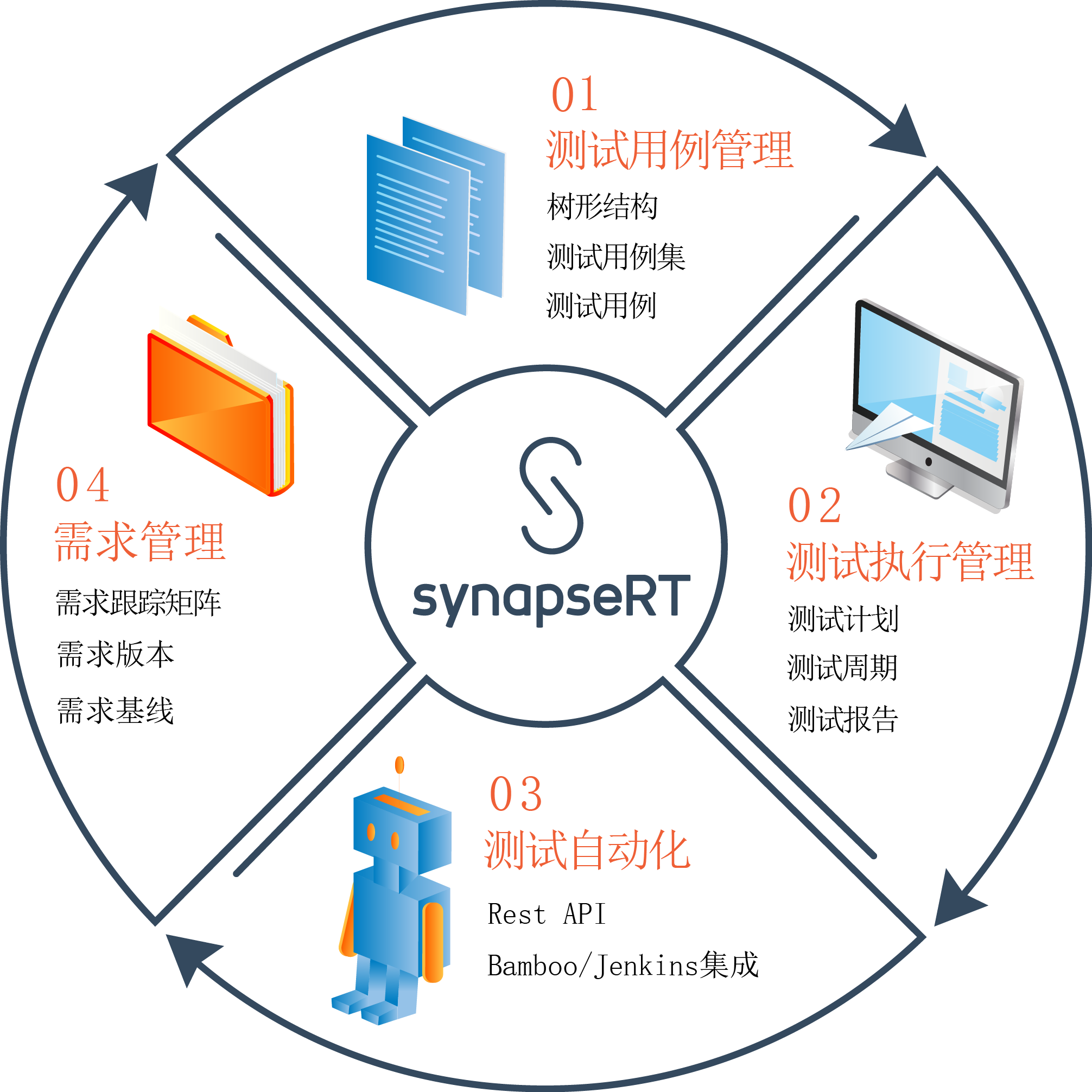 01
测试用例管理
树形结构
测试用例集
测试用例

02
测试执行管理
测试计划
测试周期
测试报告

03
测试自动化
Rest API
Bamboo/Jenkins集成

04
需求管理
需求跟踪矩阵
需求版本
需求基线

synapseRT