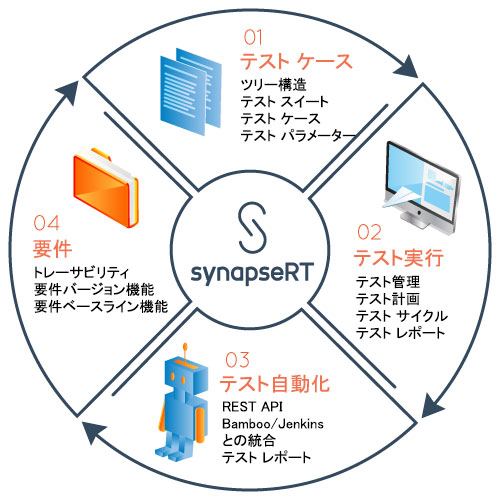 01
テスト ケース
ツリー構造
テスト スイート
テスト ケース
テスト パラメーター

02
テスト実行
テスト管理
テスト計画
テスト サイクル
テスト レポート

03
テスト自動化
REST API
Bamboo/Jenkins
との統合
テスト レポート

04
要件
トレーサビリティ
要件バージョン機能
要件ベースライン機能

synapseRT